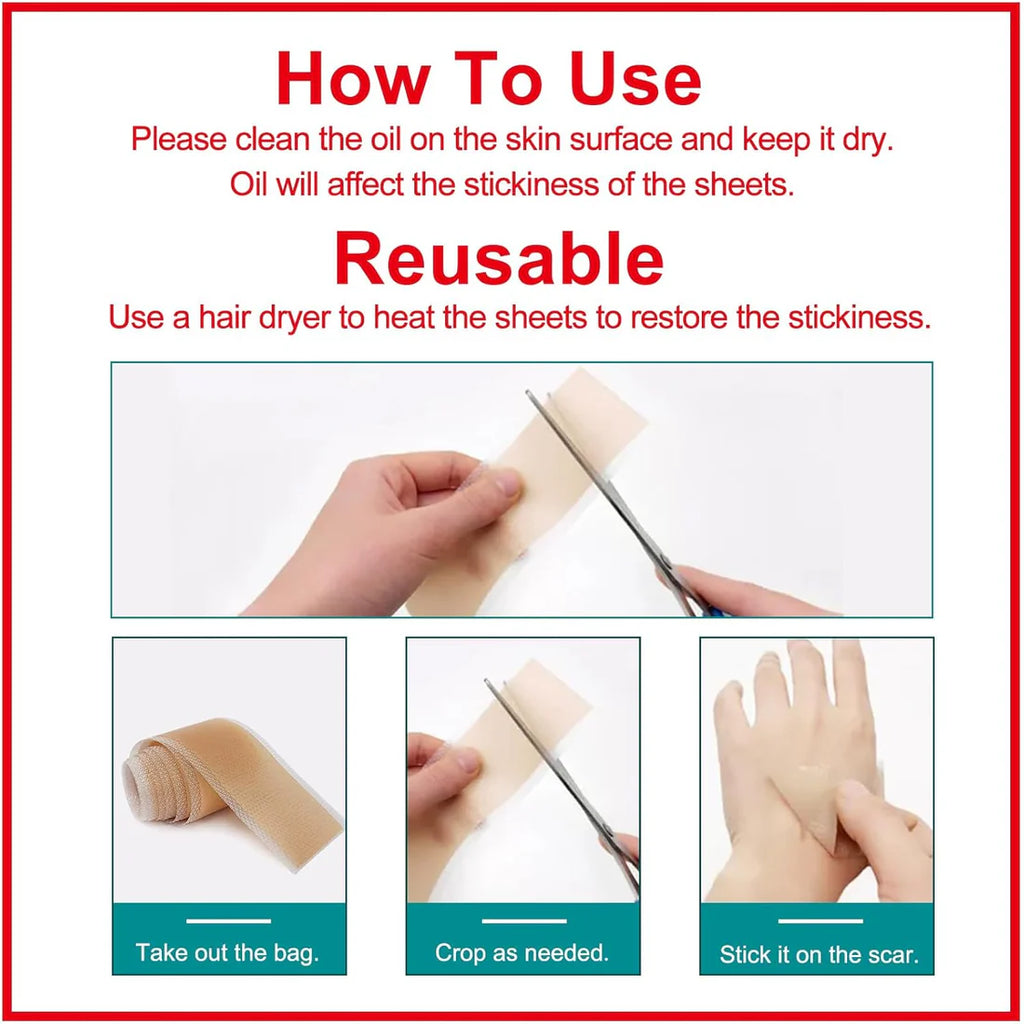 How To Use

Please clean the oil on the skin surface and keep it dry. Oil will affect the stickiness of the sheets.

Reusable

Use a hair dryer to heat the sheets to restore the stickiness.

Take out the bag.

Crop as needed.

Stick it on the scar.