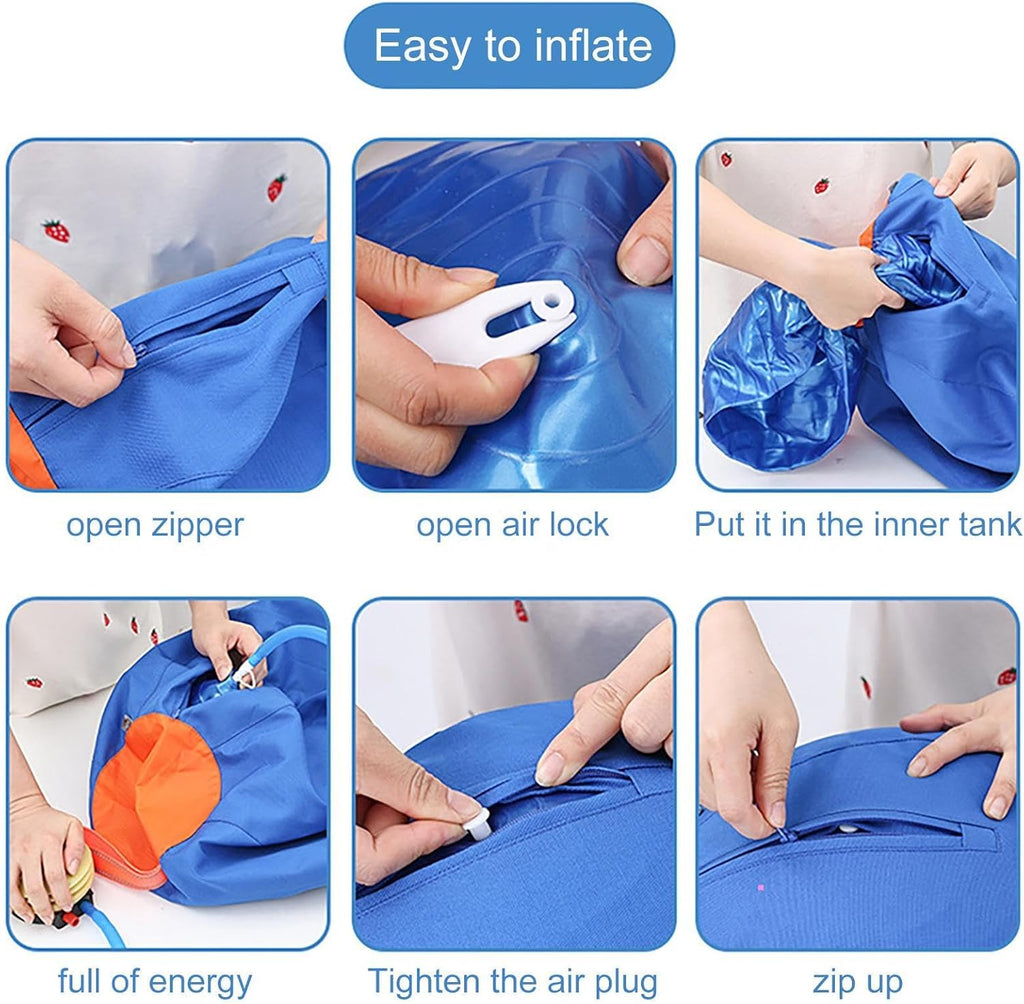 Easy to inflate

open zipper

open air lock

Put it in the inner tank

full of energy

Tighten the air plug

zip up